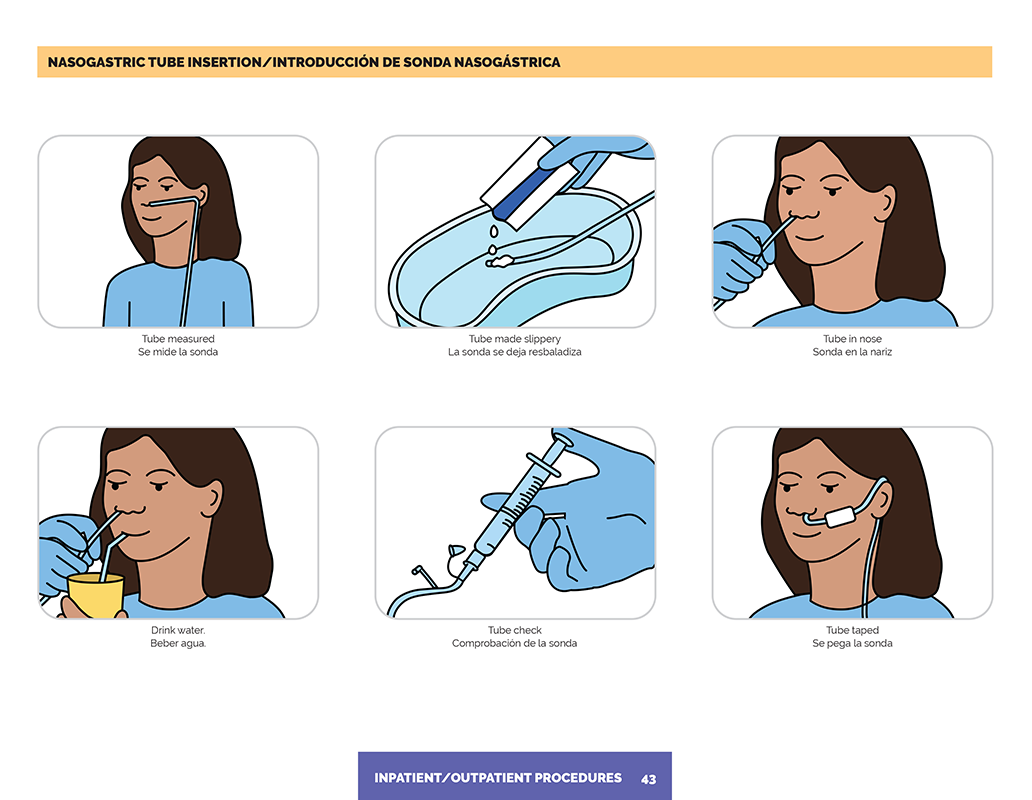 NASOGASTRIC TUBE INSERTION/INTRODUCCIÓN DE SONDA NASOGÁSTRICA

Tube measured
Se mide la sonda

Tube made slippery
La sonda se deja resbaladiza

Tube in nose
Sonda en la nariz

Drink water.
Beber agua.

Tube check
Comprobación de la sonda

Tube taped
Se pega la sonda

INPATIENT/OUTPATIENT PROCEDURES 43