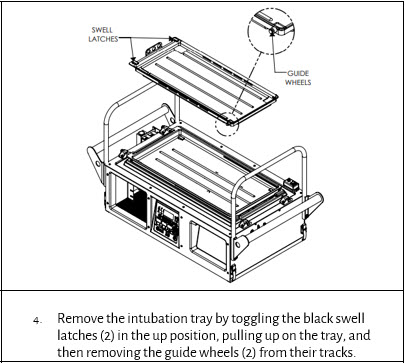 SWELL LATCHES

GUIDE WHEELS

4. Remove the intubation tray by toggling the black swell latches (2) in the up position, pulling up on the tray, and then removing the guide wheels (2) from their tracks.