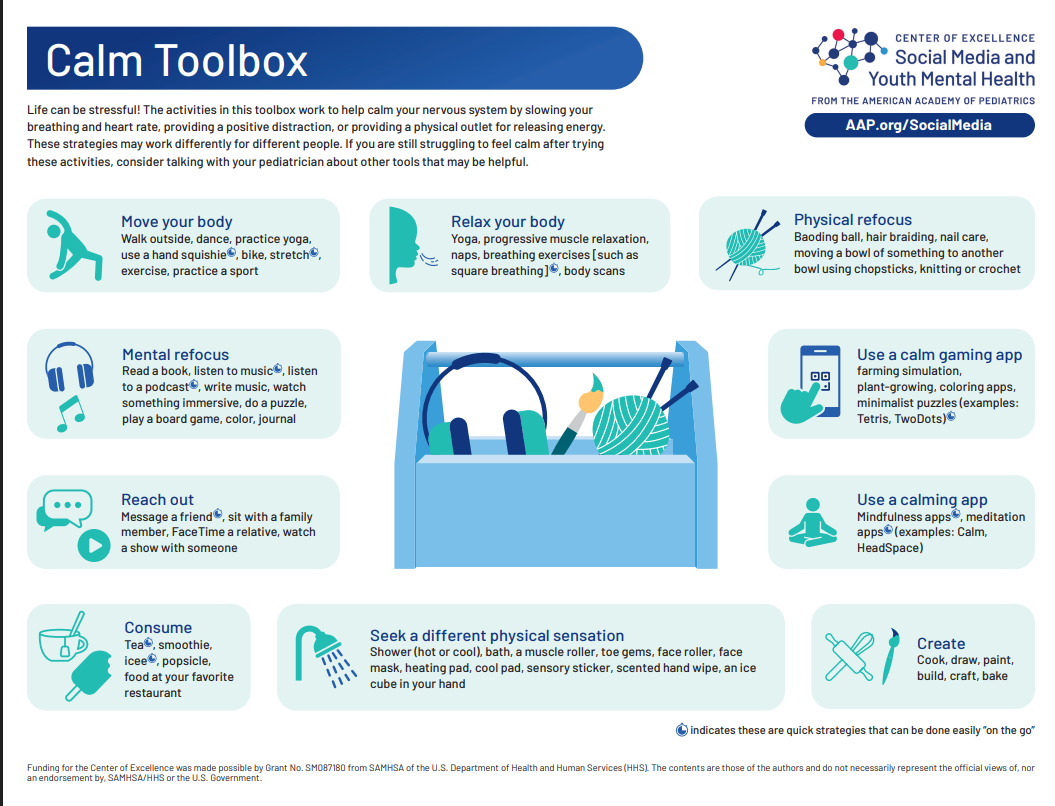 Calm Toolbox

CENTER OF EXCELLENCE
Social Media and Youth Mental Health
FROM THE AMERICAN ACADEMY OF PEDIATRICS
AAP.org/SocialMedia

Life can be stressful! The activities in this toolbox work to help calm your nervous system by slowing your breathing and heart rate, providing a positive distraction, or providing a physical outlet for releasing energy. These strategies may work differently for different people. If you are still struggling to feel calm after trying these activities, consider talking with your pediatrician about other tools that may be helpful.

Move your body
Walk outside, dance, practice yoga, use a hand squishie, bike, stretch, exercise, practice a sport

Relax your body
Yoga, progressive muscle relaxation, naps, breathing exercises [such as square breathing], body scans

Physical refocus
Baoding ball, hair braiding, nail care, moving a bowl of something to another bowl using chopsticks, knitting or crochet

Mental refocus
Read a book, listen to music, listen to a podcast, write music, watch something immersive, do a puzzle, play a board game, color, journal

Use a calm gaming app
farming simulation, plant-growing, coloring apps, minimalist puzzles (examples: Tetris, TwoDots)

Reach out
Message a friend, sit with a family member, FaceTime a relative, watch a show with someone

Use a calming app
Mindfulness apps, meditation apps (examples: Calm, HeadSpace)

Consume
Tea, smoothie, icee, popsicle, food at your favorite restaurant

Seek a different physical sensation
Shower (hot or cool), bath, a muscle roller, toe gems, face roller, face mask, heating pad, cool pad, sensory sticker, scented hand wipe, an ice cube in your hand

Create
Cook, draw, paint, build, craft, bake

indicates these are quick strategies that can be done easily "on the go"

Funding for the Center of Excellence was made possible by Grant No. SM087180 from SAMHSA of the U.S. Department of Health and Human Services (HHS). The contents are those of the authors and do not necessarily represent the official views of, nor an endorsement by, SAMHSA/HHS or the U.S. Government.