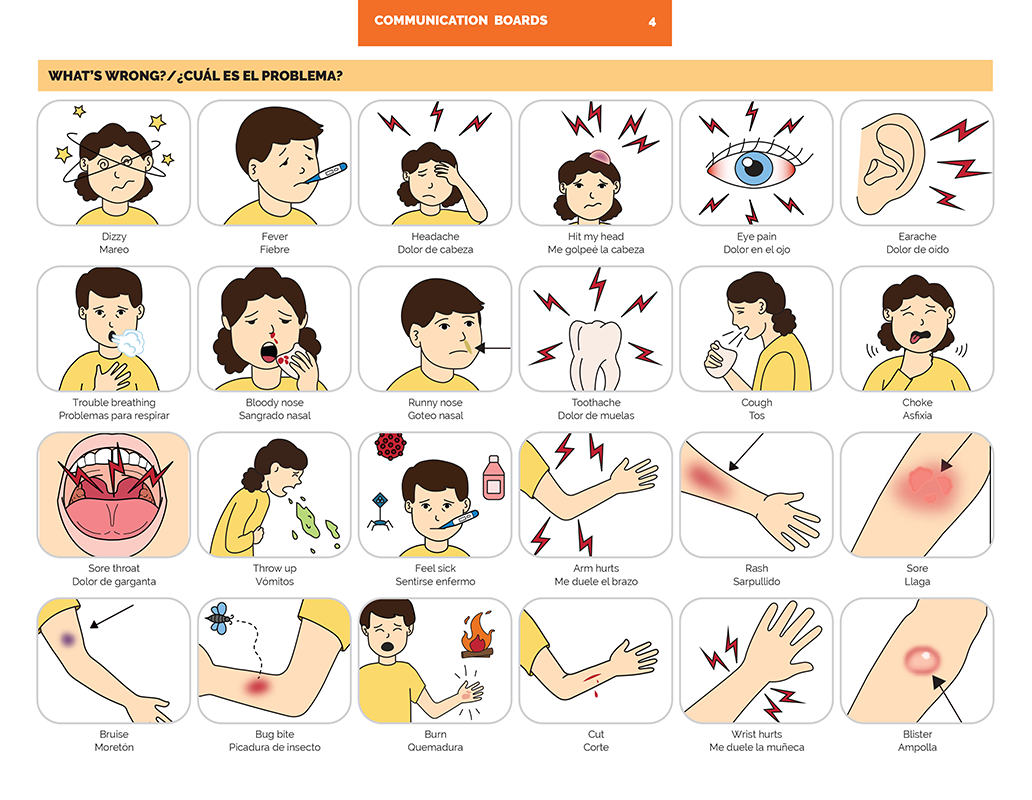 COMMUNICATION BOARDS 4

WHAT'S WRONG?/¿CUÁL ES EL PROBLEMA?

Dizzy
Mareo

Fever
Fiebre

Headache
Dolor de cabeza

Hit my head
Me golpeé la cabeza

Eye pain
Dolor en el ojo

Earache
Dolor de oído

Trouble breathing
Problemas para respirar

Bloody nose
Sangrado nasal

Runny nose
Goteo nasal

Toothache
Dolor de muelas

Cough
Tos

Choke
Asfixia

Sore throat
Dolor de garganta

Throw up
Vómitos

Feel sick
Sentirse enfermo

Arm hurts
Me duele el brazo

Rash
Sarpullido

Sore
Llaga

Bruise
Moretón

Bug bite
Picadura de insecto

Burn
Quemadura

Cut
Corte

Wrist hurts
Me duele la muñeca

Blister
Ampolla