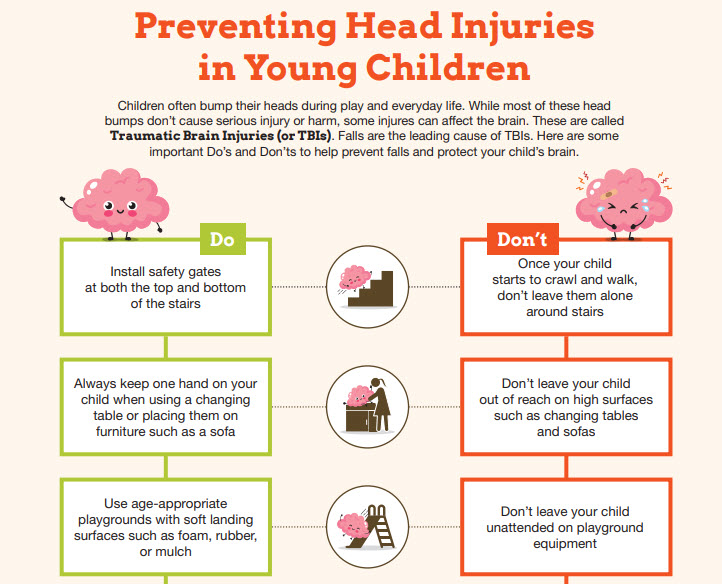 Preventing Head Injuries in Young Children

Children often bump their heads during play and everyday life. While most of these head bumps don't cause serious injury or harm, some injures can affect the brain. These are called **Traumatic Brain Injuries (or TBIs)**. Falls are the leading cause of TBIs. Here are some important Do's and Don'ts to help prevent falls and protect your child's brain.

Do

Install safety gates at both the top and bottom of the stairs

Always keep one hand on your child when using a changing table or placing them on furniture such as a sofa

Use age-appropriate playgrounds with soft landing surfaces such as foam, rubber, or mulch

Don't

Once your child starts to crawl and walk, don't leave them alone around stairs

Don't leave your child out of reach on high surfaces such as changing tables and sofas

Don't leave your child unattended on playground equipment