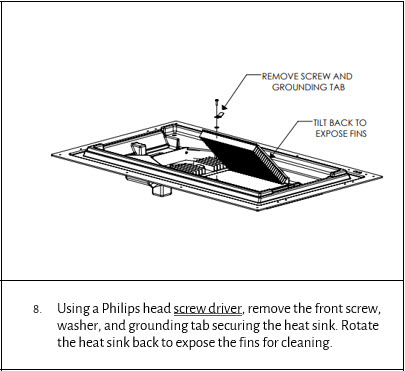 REMOVE SCREW AND GROUNDING TAB

TILT BACK TO EXPOSE FINS

8. Using a Philips head screw driver, remove the front screw, washer, and grounding tab securing the heat sink. Rotate the heat sink back to expose the fins for cleaning.